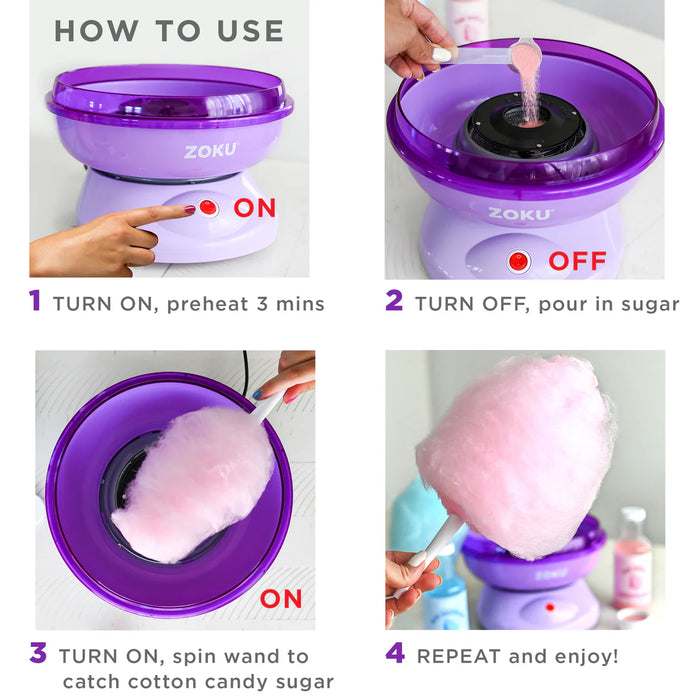 HOW TO USE

ZOKU

ON

1 TURN ON, preheat 3 mins

ZOKU

OFF

2 TURN OFF, pour in sugar

ON

3 TURN ON, spin wand to catch cotton candy sugar

ZOKU

4 REPEAT and enjoy!